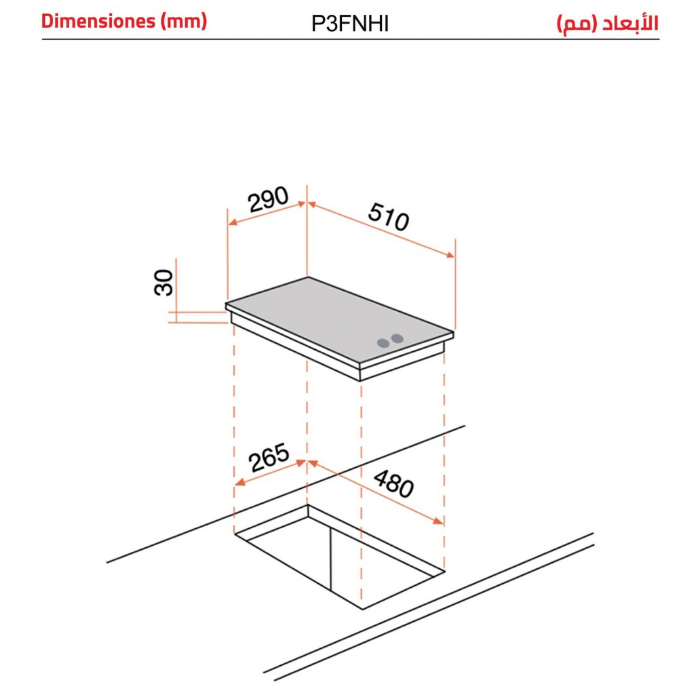 Dimensiones (mm) P3FNHI الأبعاد (مم)

290
510
30
265
480